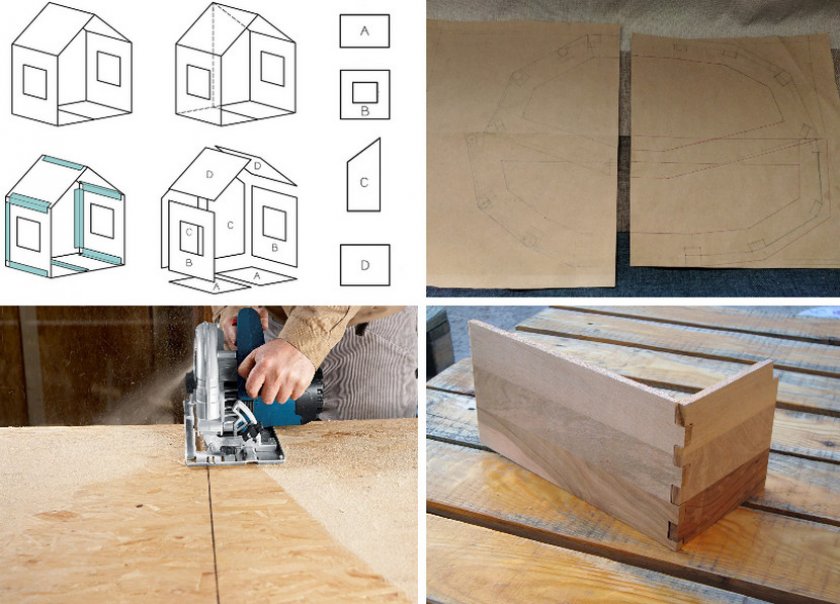 A

B

C

D

D
D
C
C
B
B
A
A