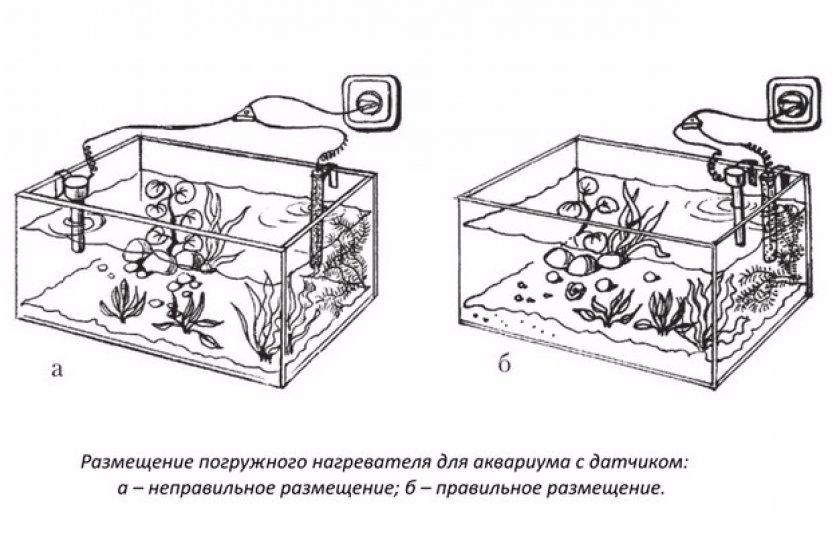 а

б

Размещение погружного нагревателя для аквариума с датчиком: а – неправильное размещение; б – правильное размещение.